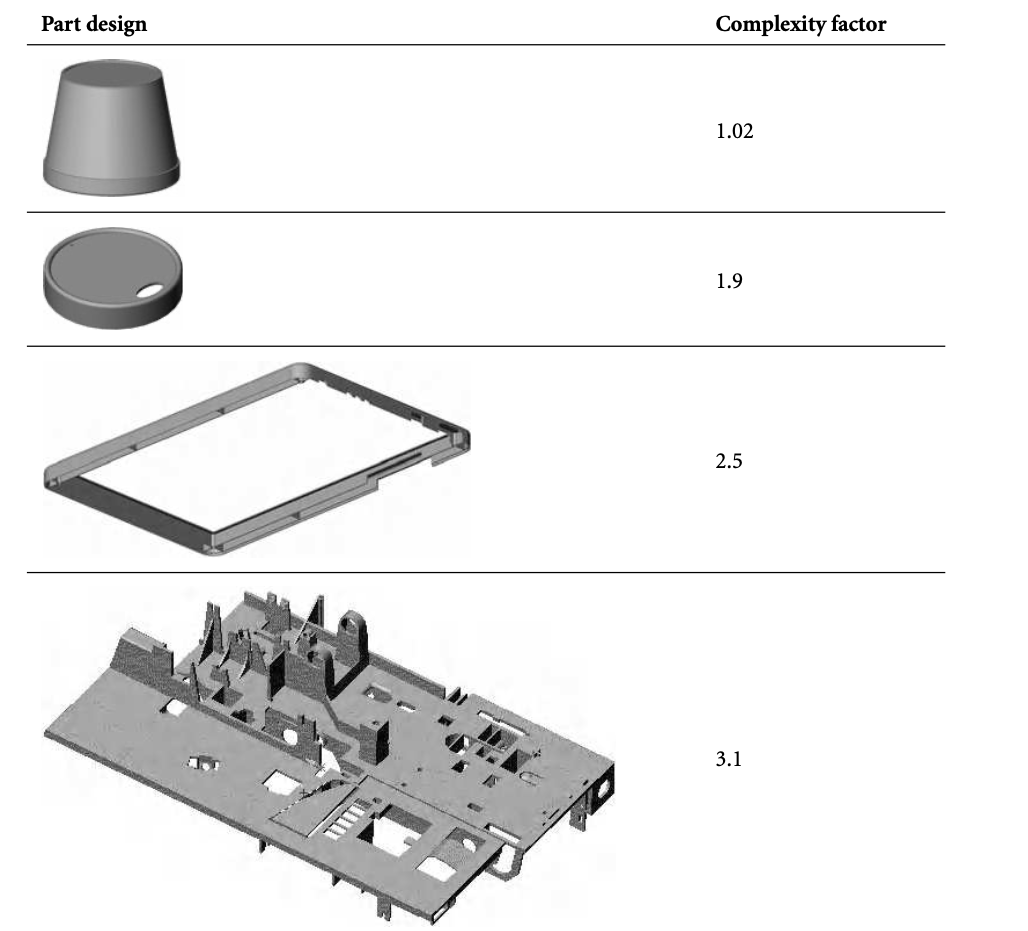 | Part design | Complexity factor |
|---|---|
| | 1.02 |
| | 1.9 |
| | 2.5 |
| | 3.1 |